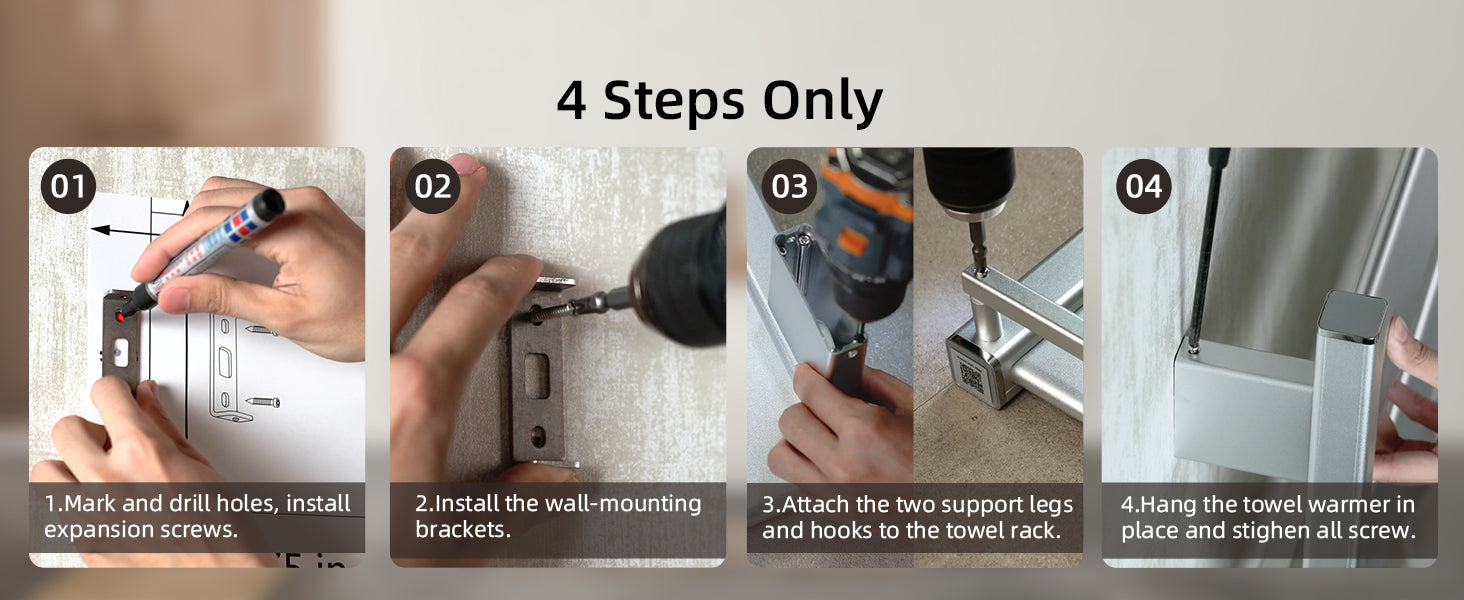 4 Steps Only

01

1.Mark and drill holes, install expansion screws.

02

2.Install the wall-mounting brackets.

03

3.Attach the two support legs and hooks to the towel rack.

04

4.Hang the towel warmer in place and stighen all screw.