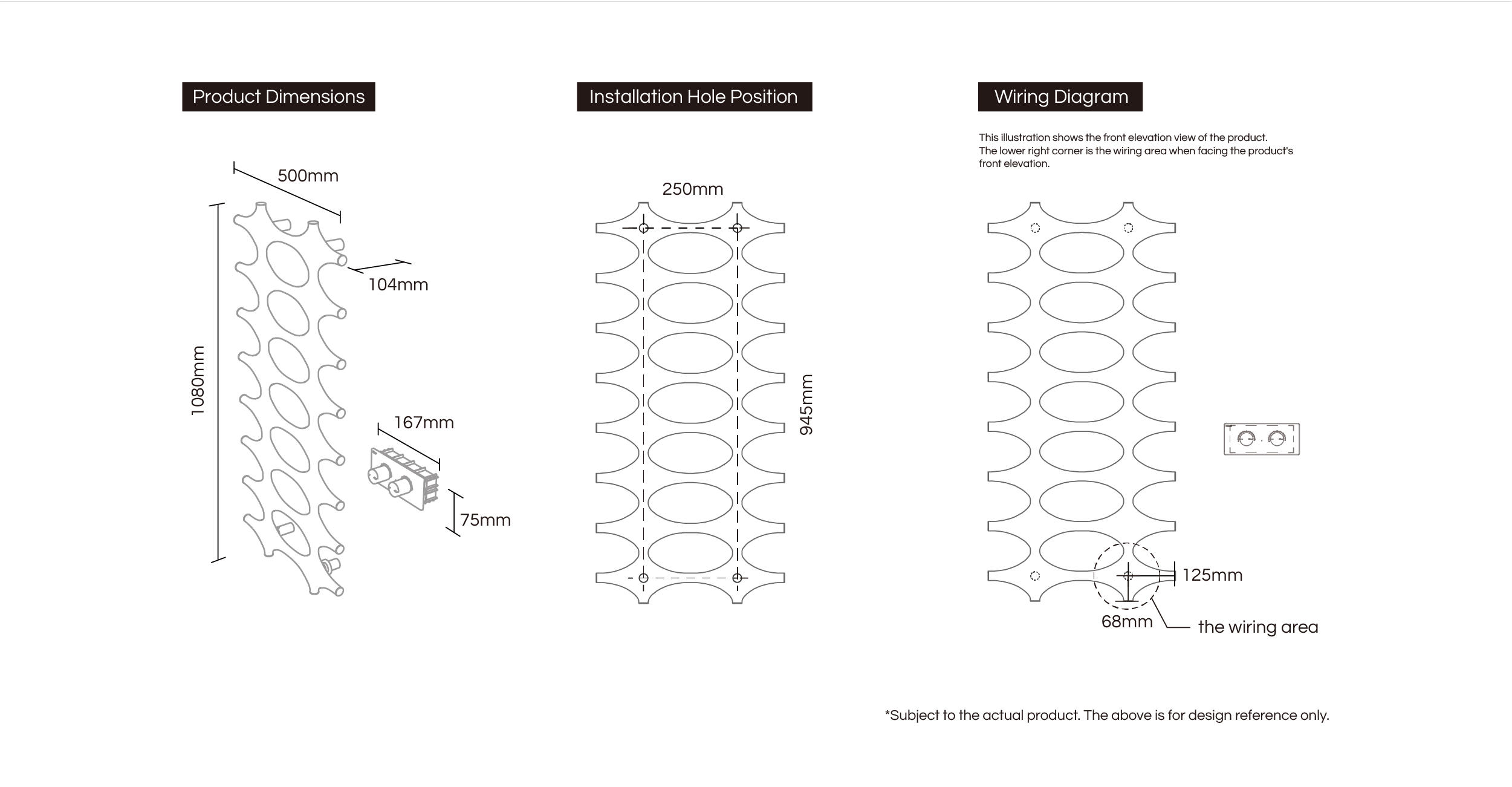 Product Dimensions

500mm

104mm

1080mm

167mm

75mm

Installation Hole Position

250mm

945mm

Wiring Diagram

This illustration shows the front elevation view of the product. The lower right corner is the wiring area when facing the product's front elevation.

125mm

68mm

the wiring area

*Subject to the actual product. The above is for design reference only.